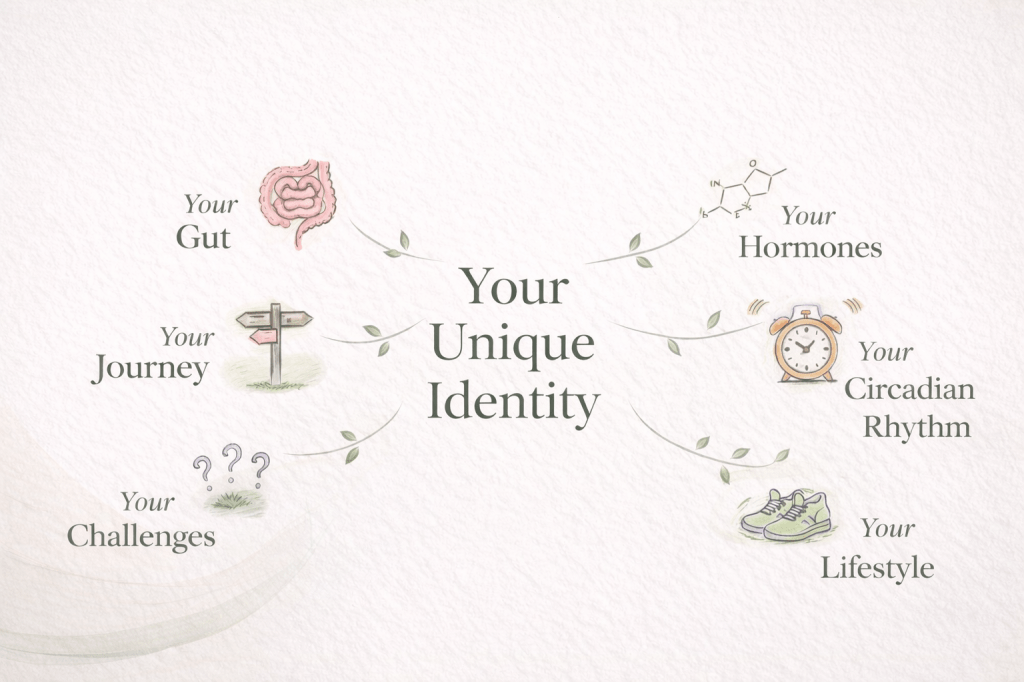 Your Unique Identity

Your Gut

Your Journey

Your Challenges

Your Hormones

Your Circadian Rhythm

Your Lifestyle